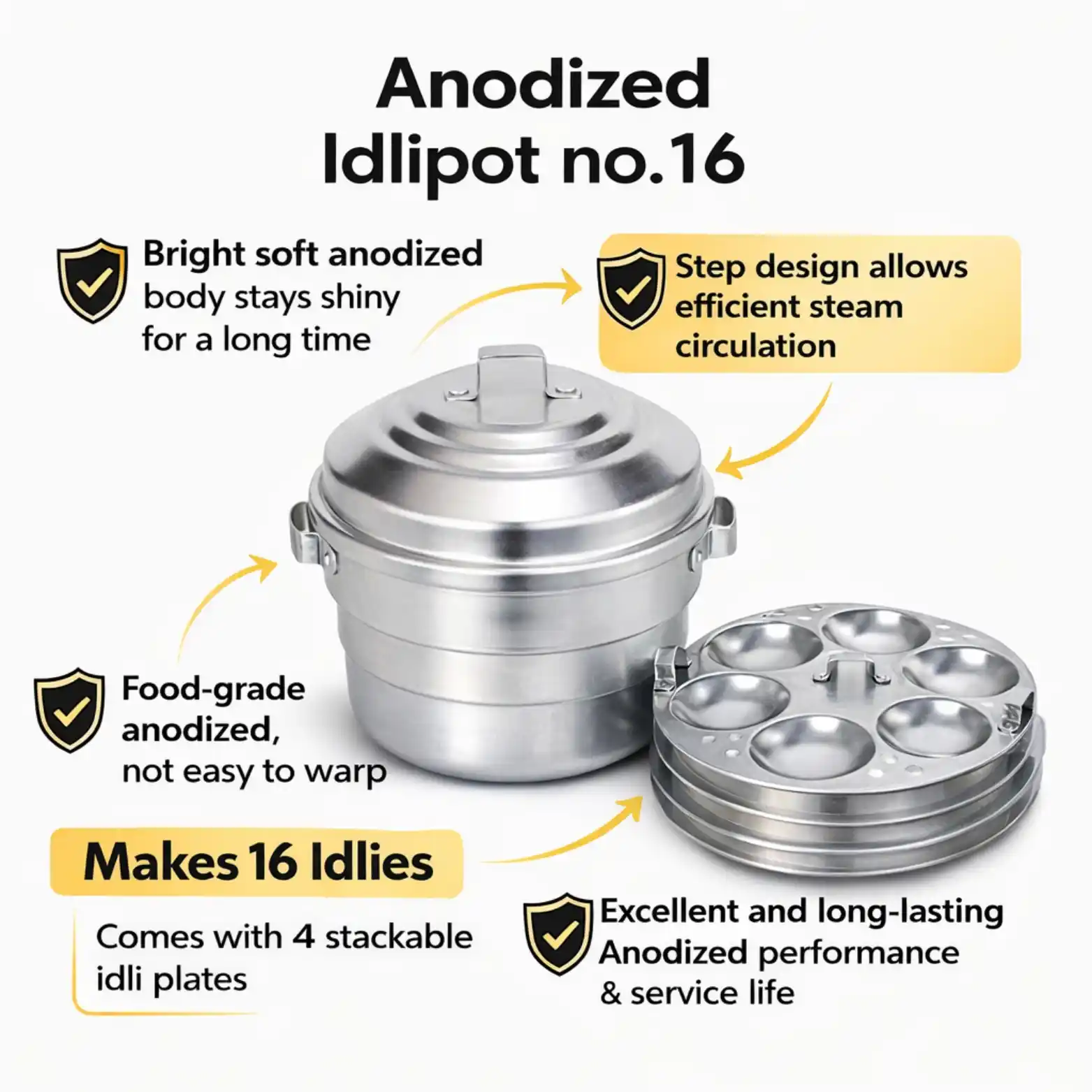 Anodized Idlipot no.16

Bright soft anodized body stays shiny for a long time

Step design allows efficient steam circulation

Food-grade anodized, not easy to warp

Makes 16 Idlies

Comes with 4 stackable idli plates

Excellent and long-lasting Anodized performance & service life